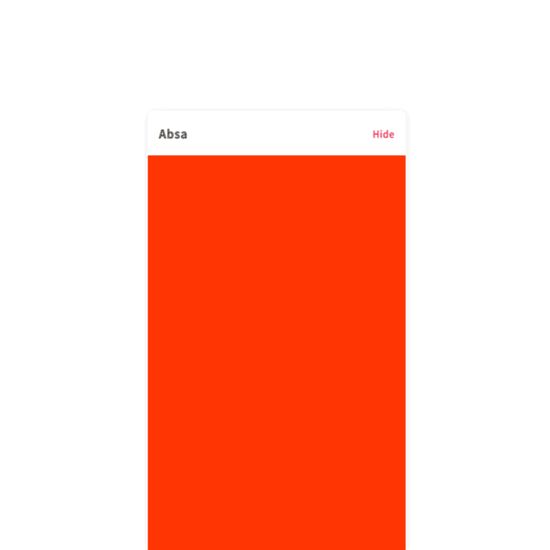 Absa
Hide